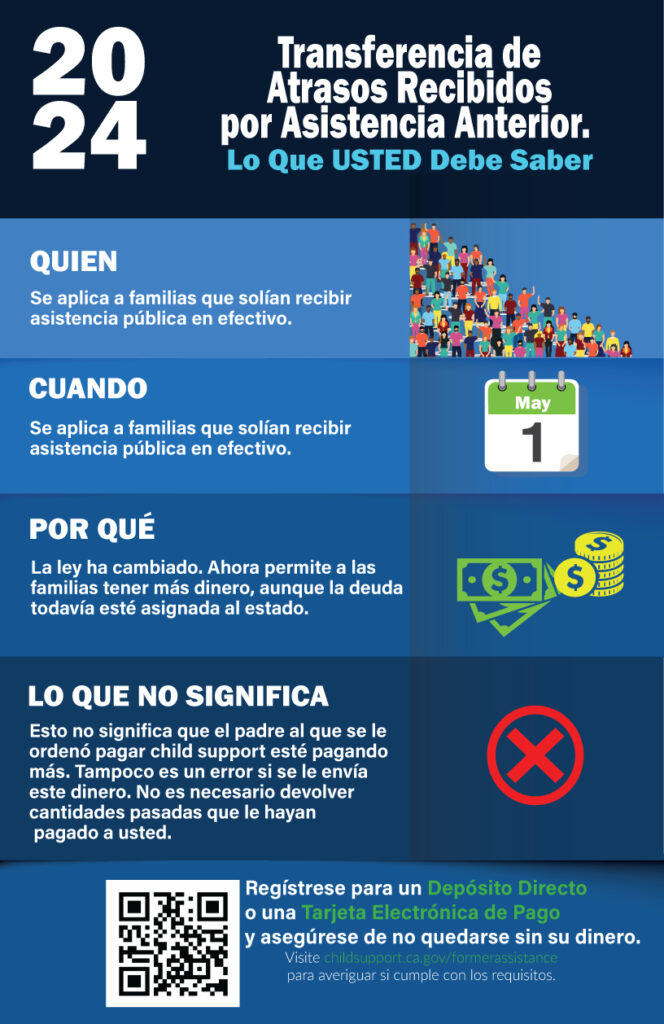 2024

Transferencia de Atrasos Recibidos por Asistencia Anterior.
Lo Que USTED Debe Saber

QUIEN
Se aplica a familias que solían recibir asistencia pública en efectivo.

CUANDO
Se aplica a familias que solían recibir asistencia pública en efectivo.

May
1

POR QUÉ
La ley ha cambiado. Ahora permite a las familias tener más dinero, aunque la deuda todavía esté asignada al estado.

LO QUE NO SIGNIFICA
Esto no significa que el padre al que se le ordenó pagar child support esté pagando más. Tampoco es un error si se le envía este dinero. No es necesario devolver cantidades pasadas que le hayan pagado a usted.

Regístrese para un Depósito Directo o una Tarjeta Electrónica de Pago y asegúrese de no quedarse sin su dinero.
Visite childsupport.ca.gov/formerassistance para averiguar si cumple con los requisitos.