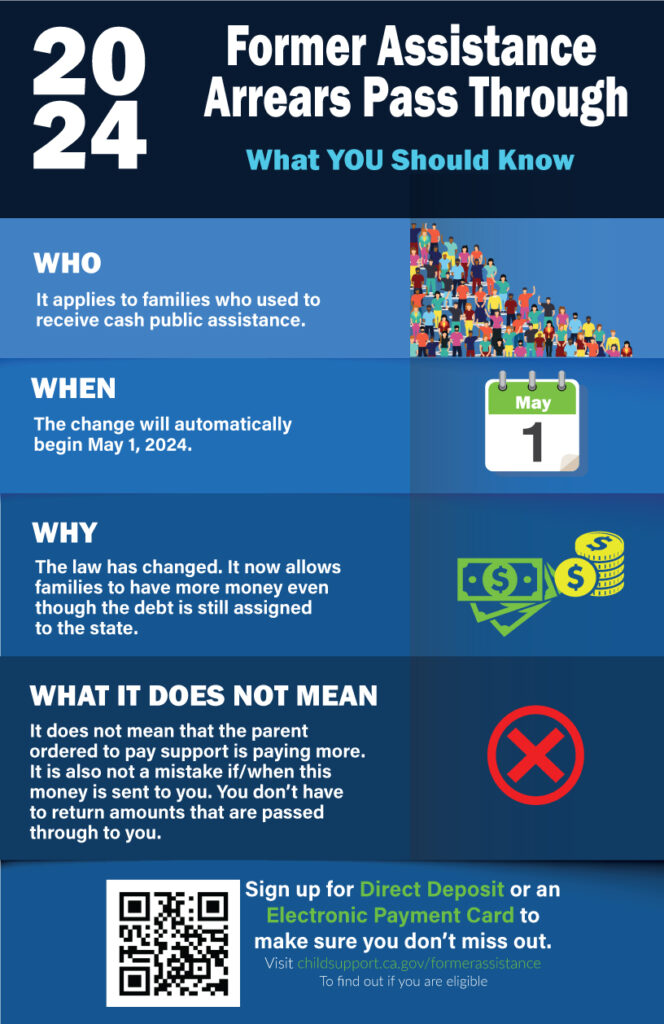 2024

Former Assistance Arrears Pass Through

What YOU Should Know

WHO

It applies to families who used to receive cash public assistance.

WHEN

The change will automatically begin May 1, 2024.

May

1

WHY

The law has changed. It now allows families to have more money even though the debt is still assigned to the state.

WHAT IT DOES NOT MEAN

It does not mean that the parent ordered to pay support is paying more. It is also not a mistake if/when this money is sent to you. You don't have to return amounts that are passed through to you.

Sign up for Direct Deposit or an Electronic Payment Card to make sure you don't miss out.

Visit childsupport.ca.gov/formerassistance

To find out if you are eligible